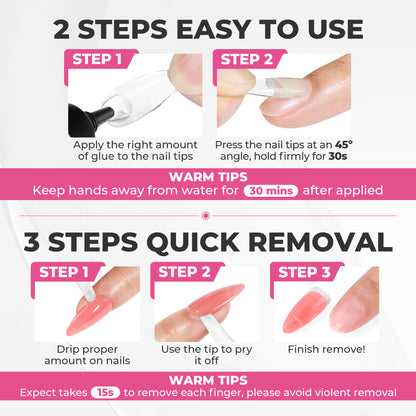 2 STEPS EASY TO USE

STEP 1

Apply the right amount of glue to the nail tips

STEP 2

Press the nail tips at an 45° angle, hold firmly for 30s

WARM TIPS
Keep hands away from water for 30 mins after applied

3 STEPS QUICK REMOVAL

STEP 1

Drip proper amount on nails

STEP 2

Use the tip to pry it off

STEP 3

Finish remove!

WARM TIPS
Expect takes 15s to remove each finger, please avoid violent removal