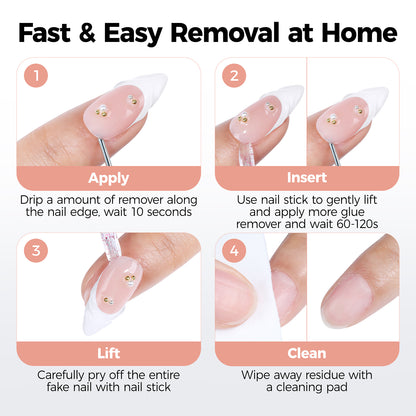 Fast & Easy Removal at Home

1

Apply

Drip a amount of remover along the nail edge, wait 10 seconds

2

Insert

Use nail stick to gently lift and apply more glue remover and wait 60-120s

3

Lift

Carefully pry off the entire fake nail with nail stick

4

Clean

Wipe away residue with a cleaning pad