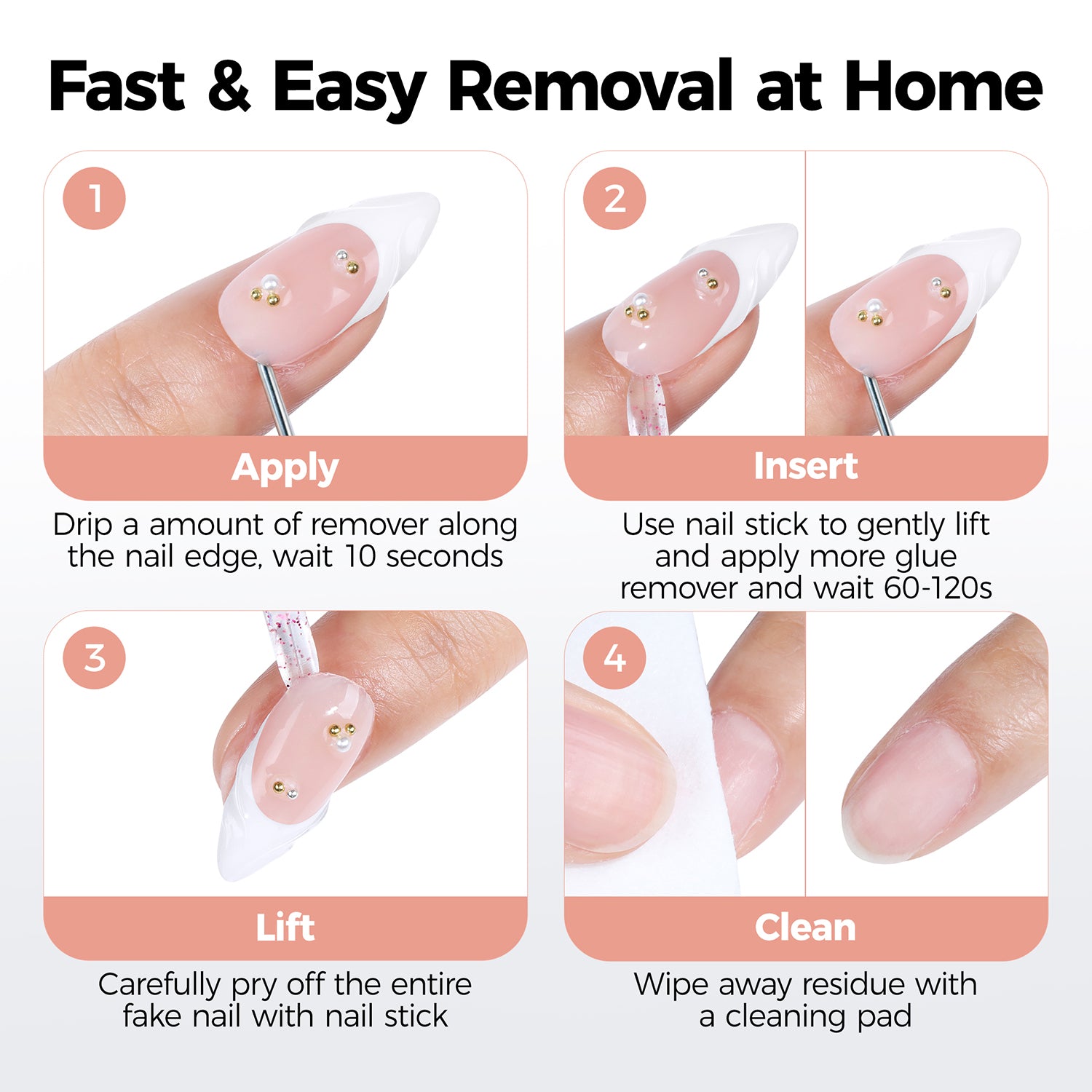 Fast & Easy Removal at Home

1

Apply

Drip a amount of remover along the nail edge, wait 10 seconds

2

Insert

Use nail stick to gently lift and apply more glue remover and wait 60-120s

3

Lift

Carefully pry off the entire fake nail with nail stick

4

Clean

Wipe away residue with a cleaning pad