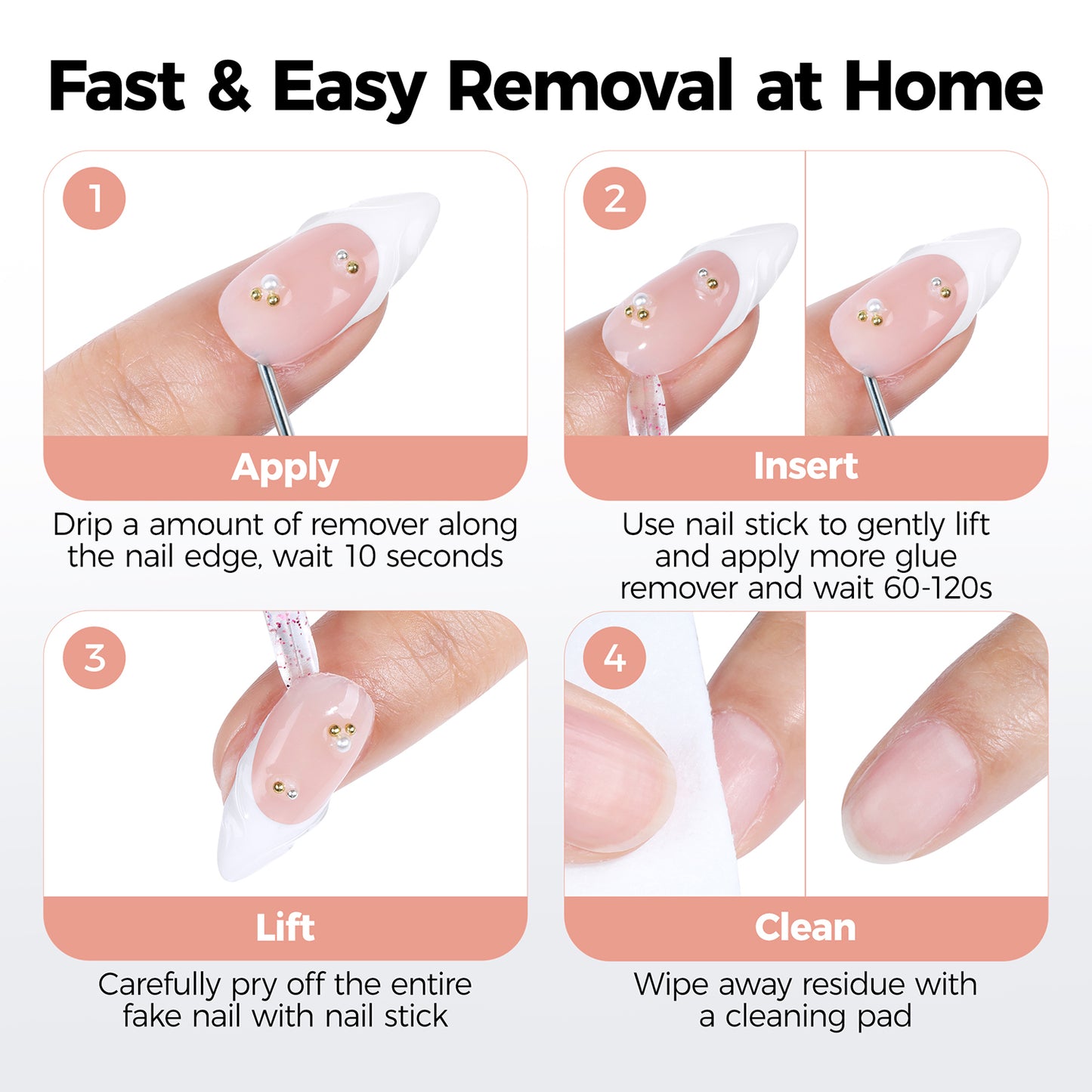 Fast & Easy Removal at Home

1

Apply

Drip a amount of remover along the nail edge, wait 10 seconds

2

Insert

Use nail stick to gently lift and apply more glue remover and wait 60-120s

3

Lift

Carefully pry off the entire fake nail with nail stick

4

Clean

Wipe away residue with a cleaning pad