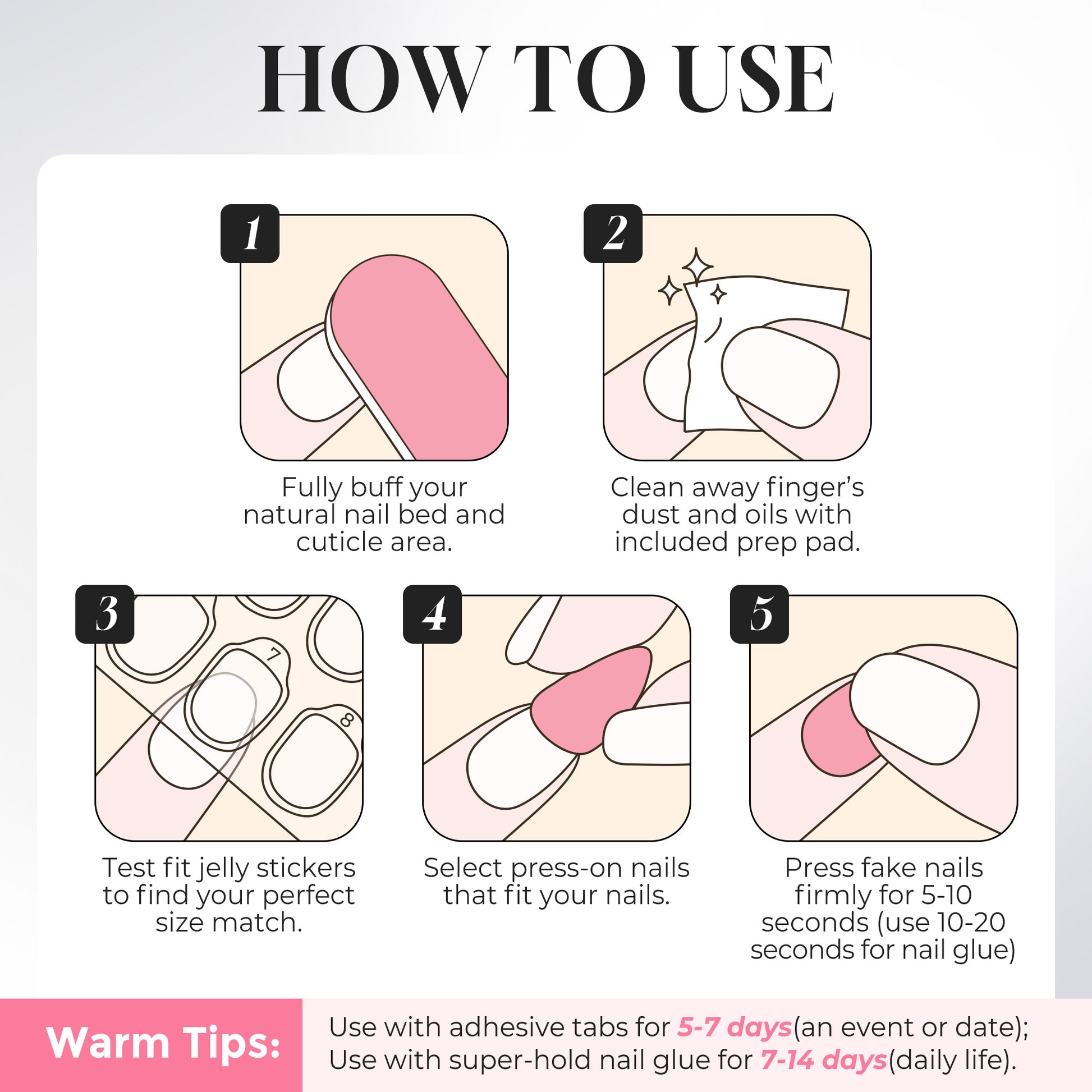 HOW TO USE

1

Fully buff your natural nail bed and cuticle area.

2

Clean away finger's dust and oils with included prep pad.

3

7

8

Test fit jelly stickers to find your perfect size match.

4

Select press-on nails that fit your nails.

5

Press fake nails firmly for 5-10 seconds (use 10-20 seconds for nail glue)

Warm Tips:

Use with adhesive tabs for 5-7 days(an event or date);
Use with super-hold nail glue for 7-14 days(daily life).