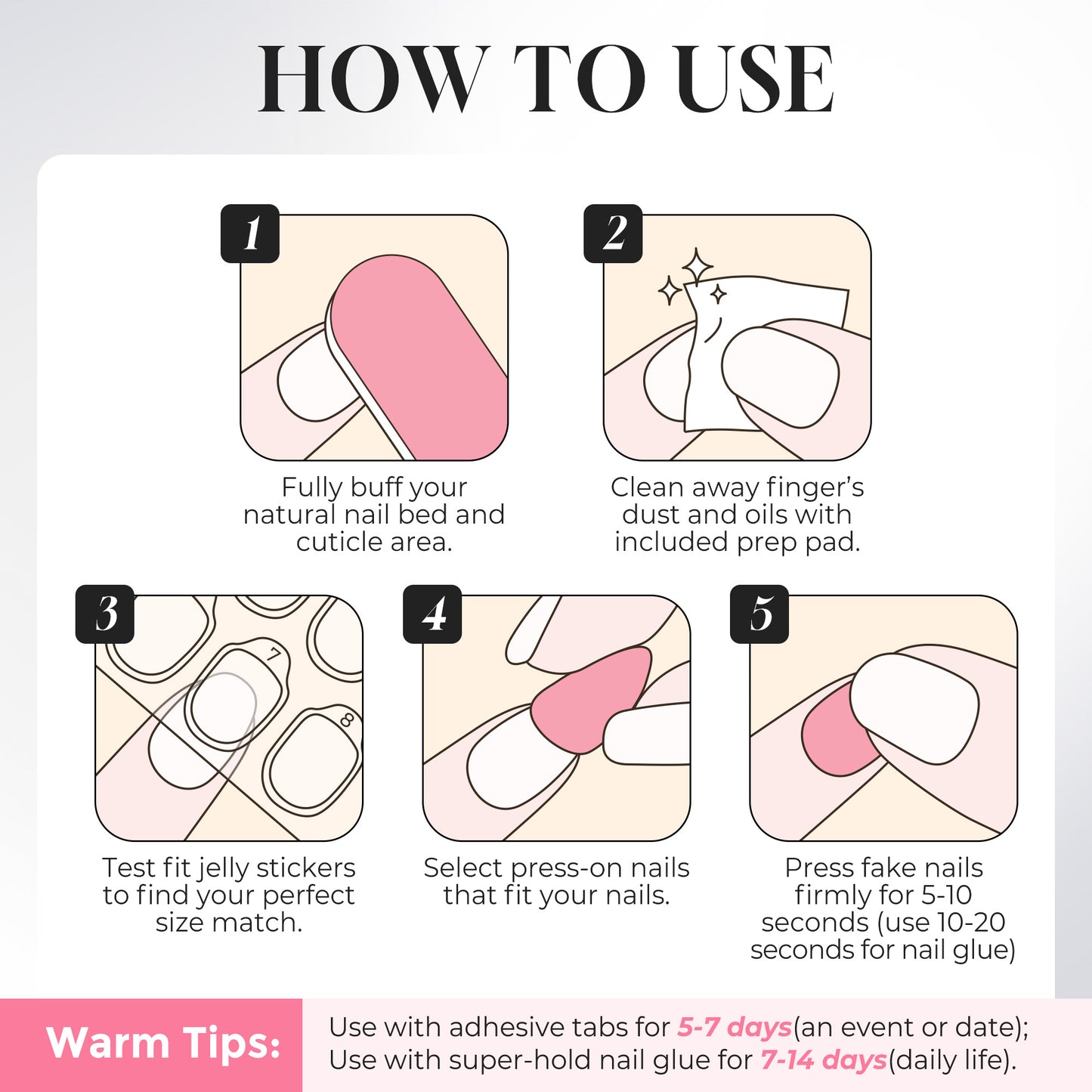 HOW TO USE

1

Fully buff your natural nail bed and cuticle area.

2

Clean away finger's dust and oils with included prep pad.

3

7

8

Test fit jelly stickers to find your perfect size match.

4

Select press-on nails that fit your nails.

5

Press fake nails firmly for 5-10 seconds (use 10-20 seconds for nail glue)

Warm Tips:

Use with adhesive tabs for 5-7 days(an event or date);
Use with super-hold nail glue for 7-14 days(daily life).