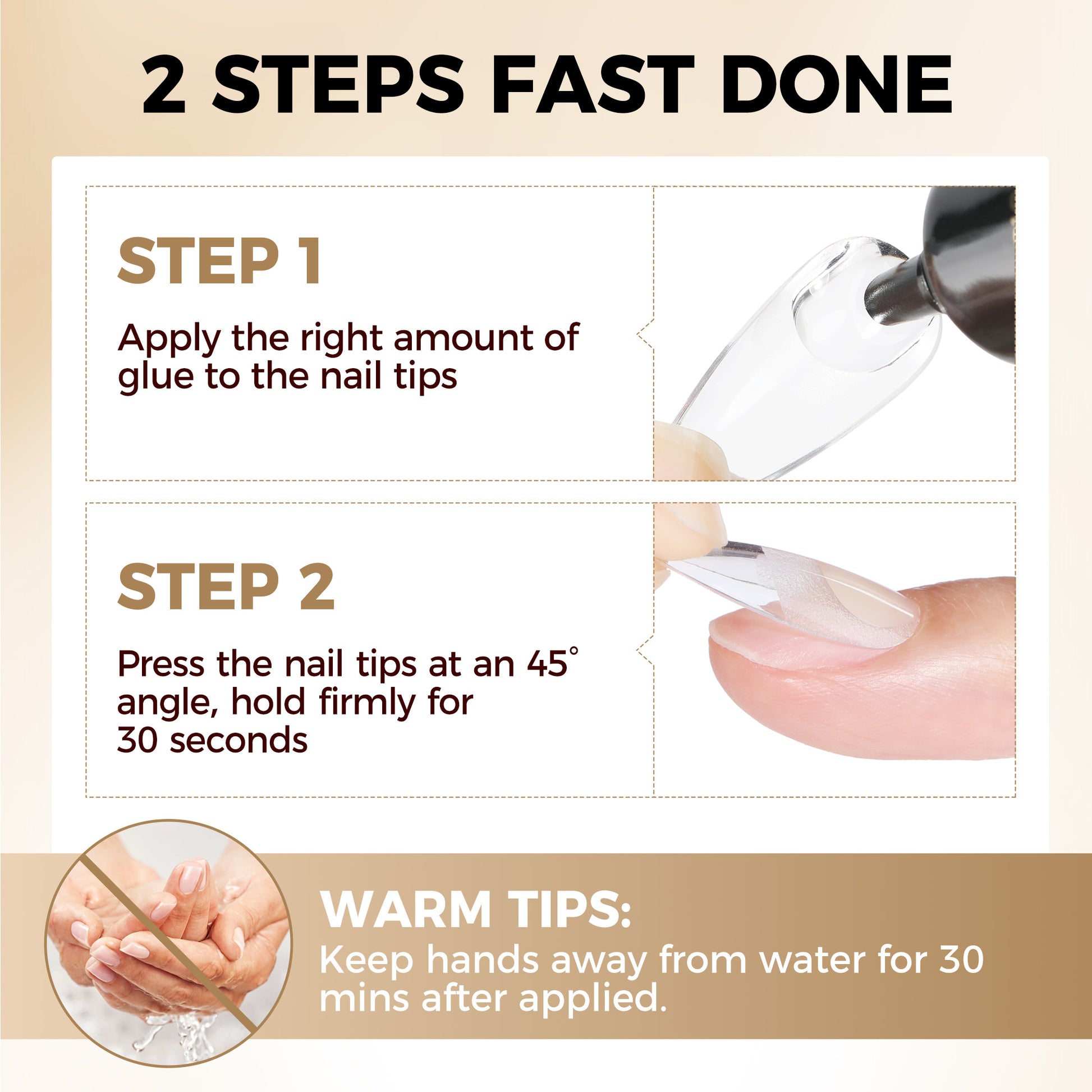 2 STEPS FAST DONE

STEP 1

Apply the right amount of glue to the nail tips

STEP 2

Press the nail tips at an 45° angle, hold firmly for 30 seconds

WARM TIPS:

Keep hands away from water for 30 mins after applied.