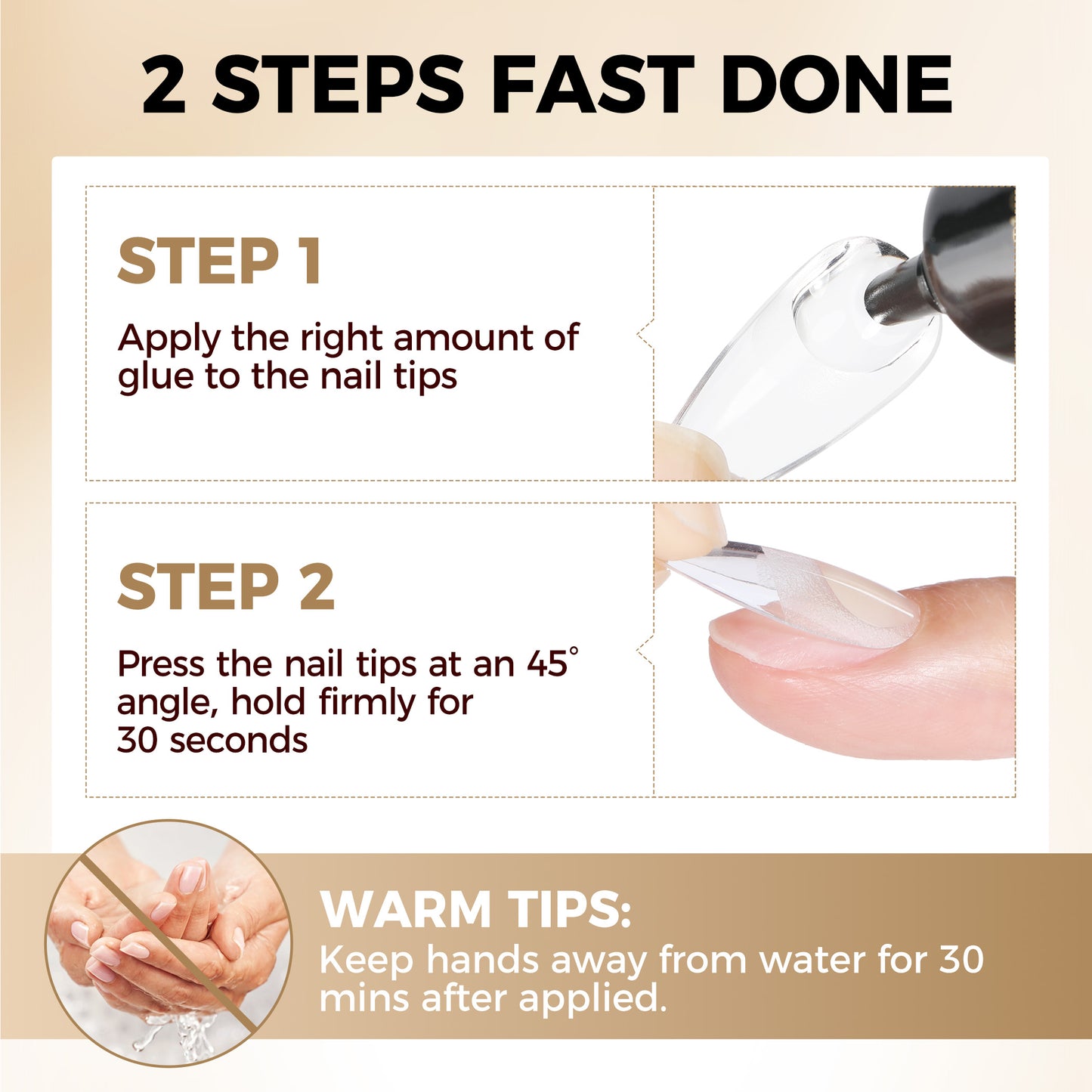 2 STEPS FAST DONE

STEP 1

Apply the right amount of glue to the nail tips

STEP 2

Press the nail tips at an 45° angle, hold firmly for 30 seconds

WARM TIPS:
Keep hands away from water for 30 mins after applied.